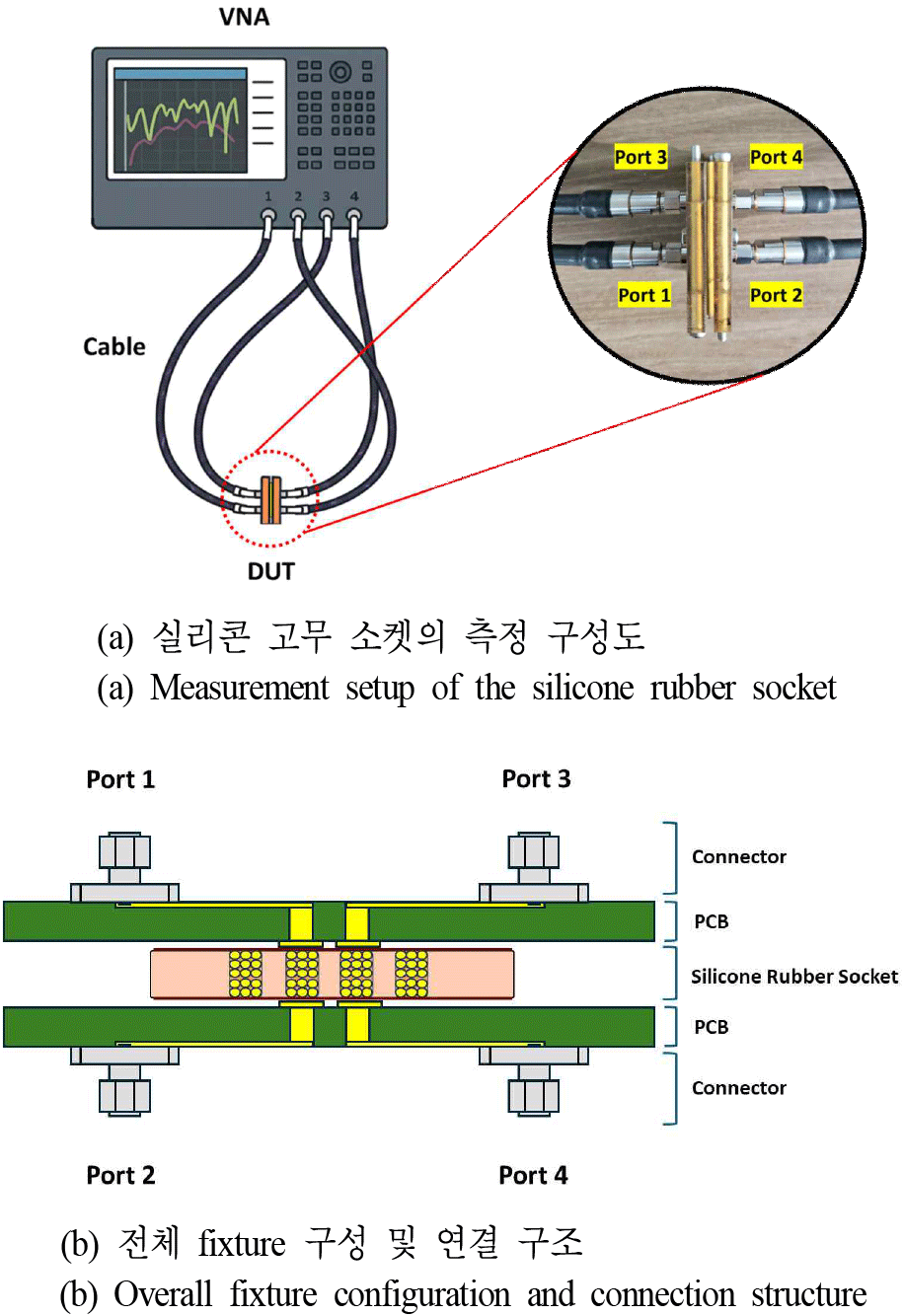 VNA

1 2 3 4

Port 3
Port 4
Port 1
Port 2

Cable

DUT

(a) 실리콘 고무 소켓의 측정 구성도
(a) Measurement setup of the silicone rubber socket

Port 1
Port 3

Connector
PCB
Silicone Rubber Socket
PCB
Connector

Port 2
Port 4

(b) 전체 fixture 구성 및 연결 구조
(b) Overall fixture configuration and connection structure