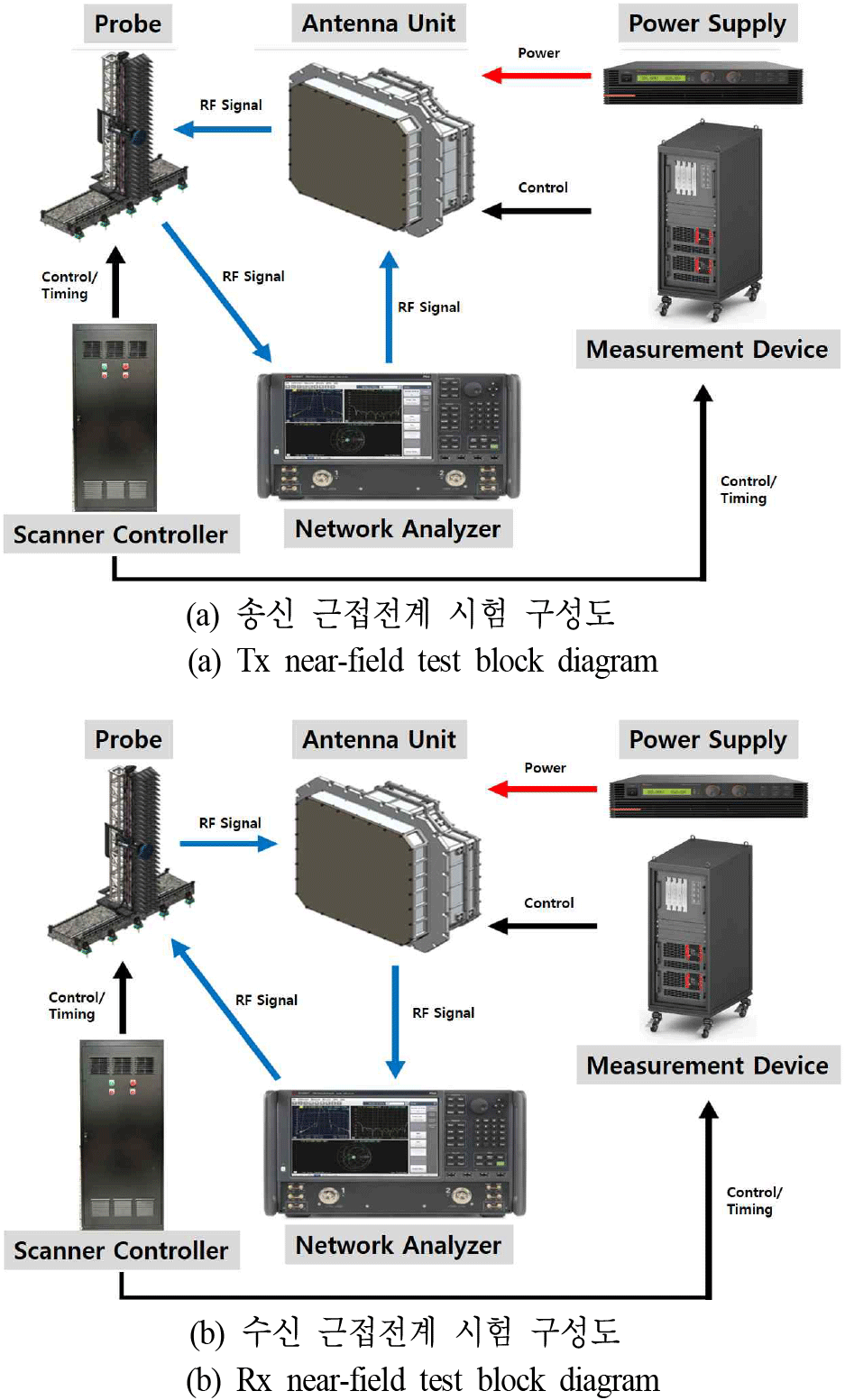 Probe

Antenna Unit

Power Supply

Power

RF Signal

Control

Control/ Timing

RF Signal

RF Signal

Measurement Device

Control/ Timing

Scanner Controller

Network Analyzer

(a) 송신 근접전계 시험 구성도
(a) Tx near-field test block diagram

Probe

Antenna Unit

Power Supply

Power

RF Signal

Control

Control/ Timing

RF Signal

RF Signal

Measurement Device

Control/ Timing

Scanner Controller

Network Analyzer

(b) 수신 근접전계 시험 구성도
(b) Rx near-field test block diagram